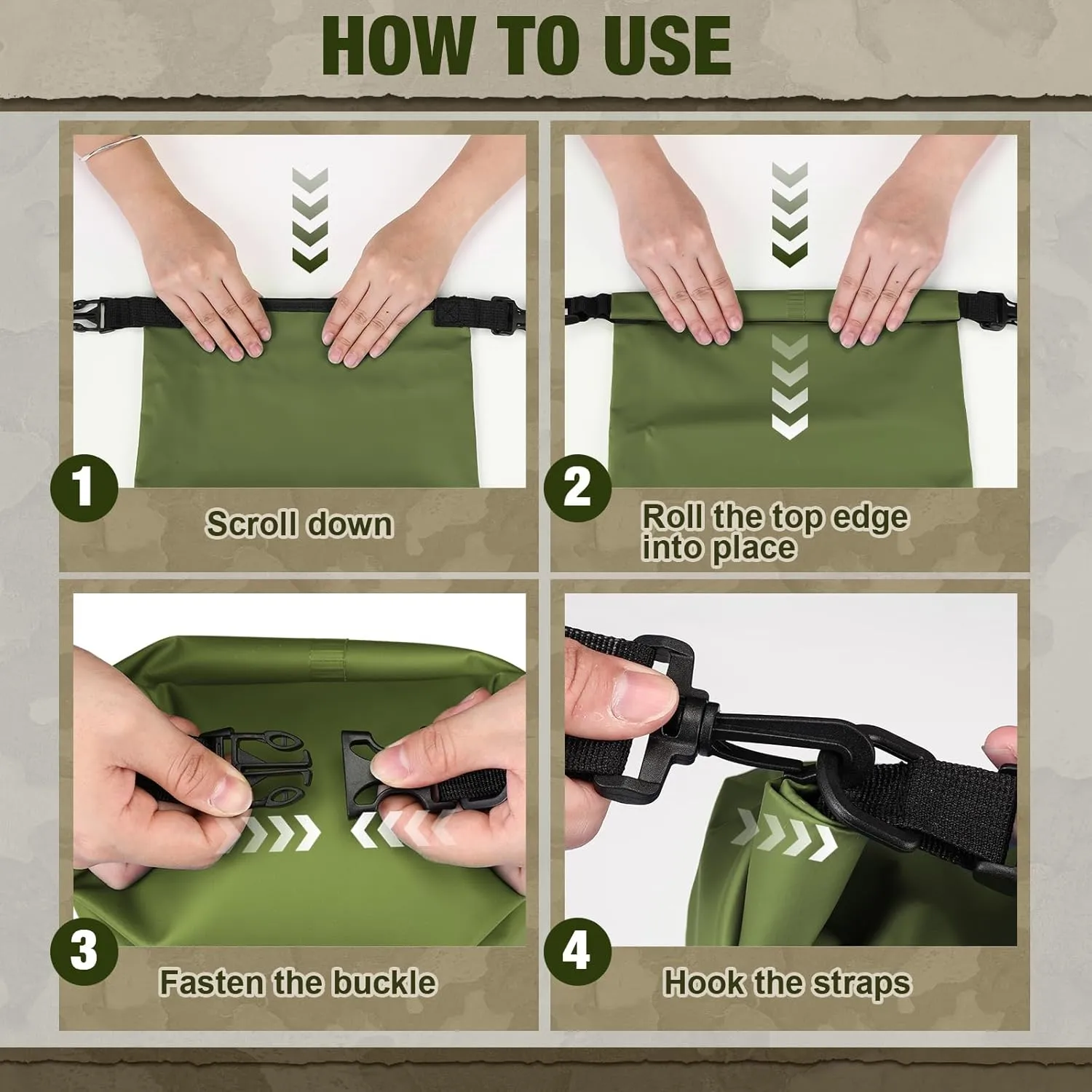 HOW TO USE

1
Scroll down

2
Roll the top edge into place

3
Fasten the buckle

4
Hook the straps