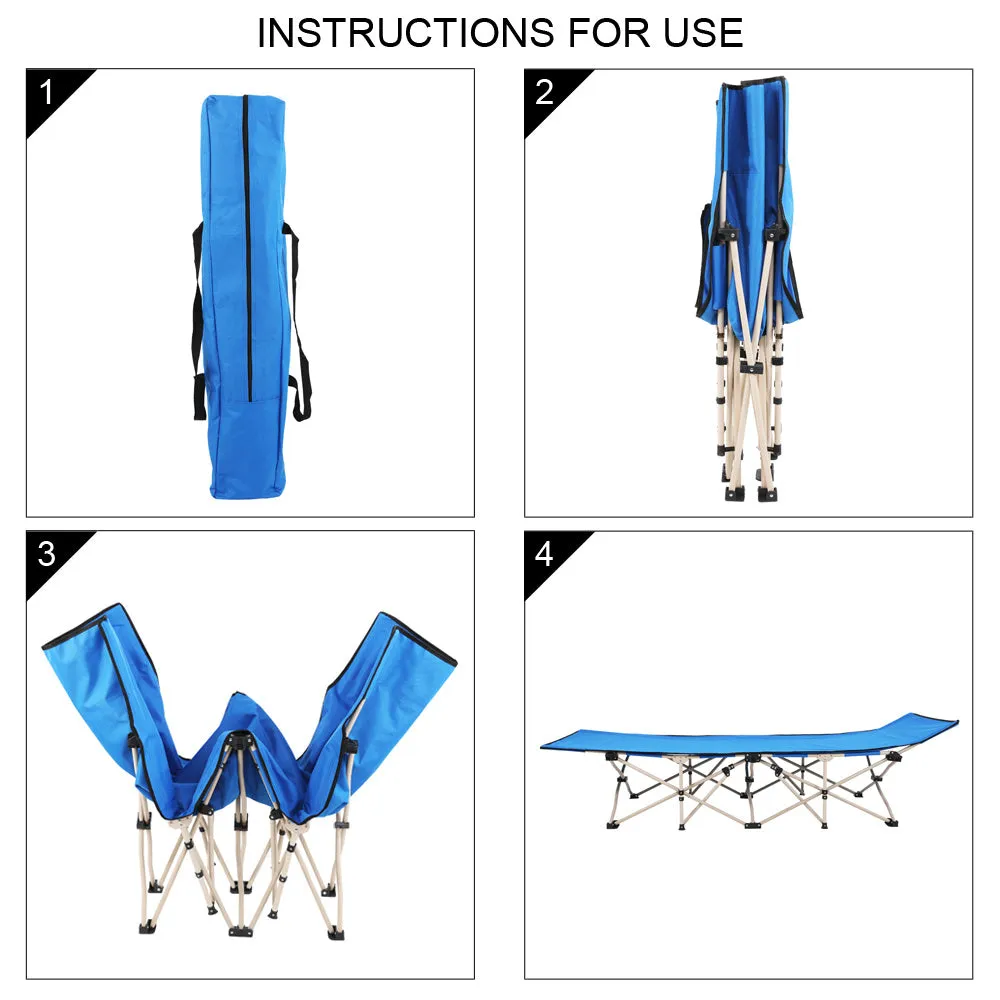 INSTRUCTIONS FOR USE

1

2

3

4