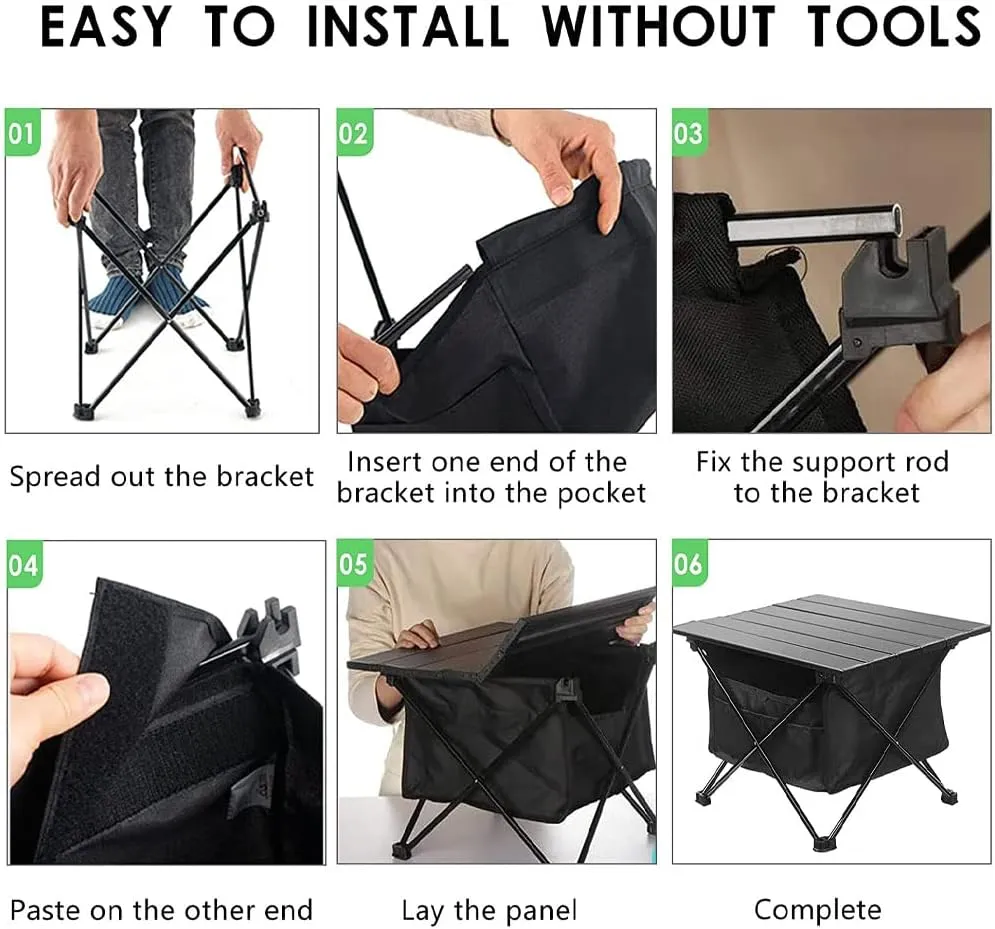 EASY TO INSTALL WITHOUT TOOLS

01

Spread out the bracket

02

Insert one end of the bracket into the pocket

03

Fix the support rod to the bracket

04

Paste on the other end

05

Lay the panel

06

Complete