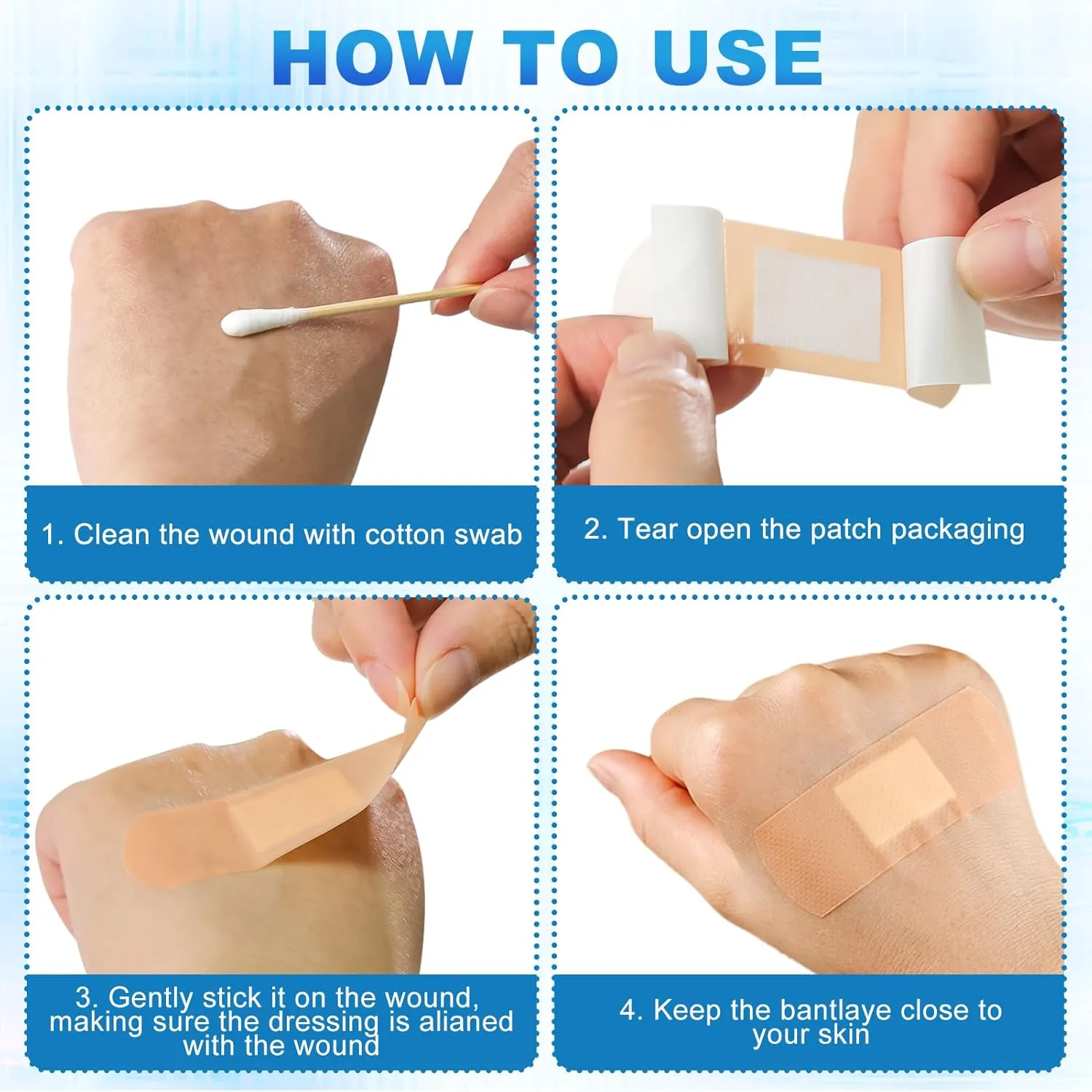 HOW TO USE

1. Clean the wound with cotton swab

2. Tear open the patch packaging

3. Gently stick it on the wound, making sure the dressing is alianed with the wound

4. Keep the bantlaye close to your skin