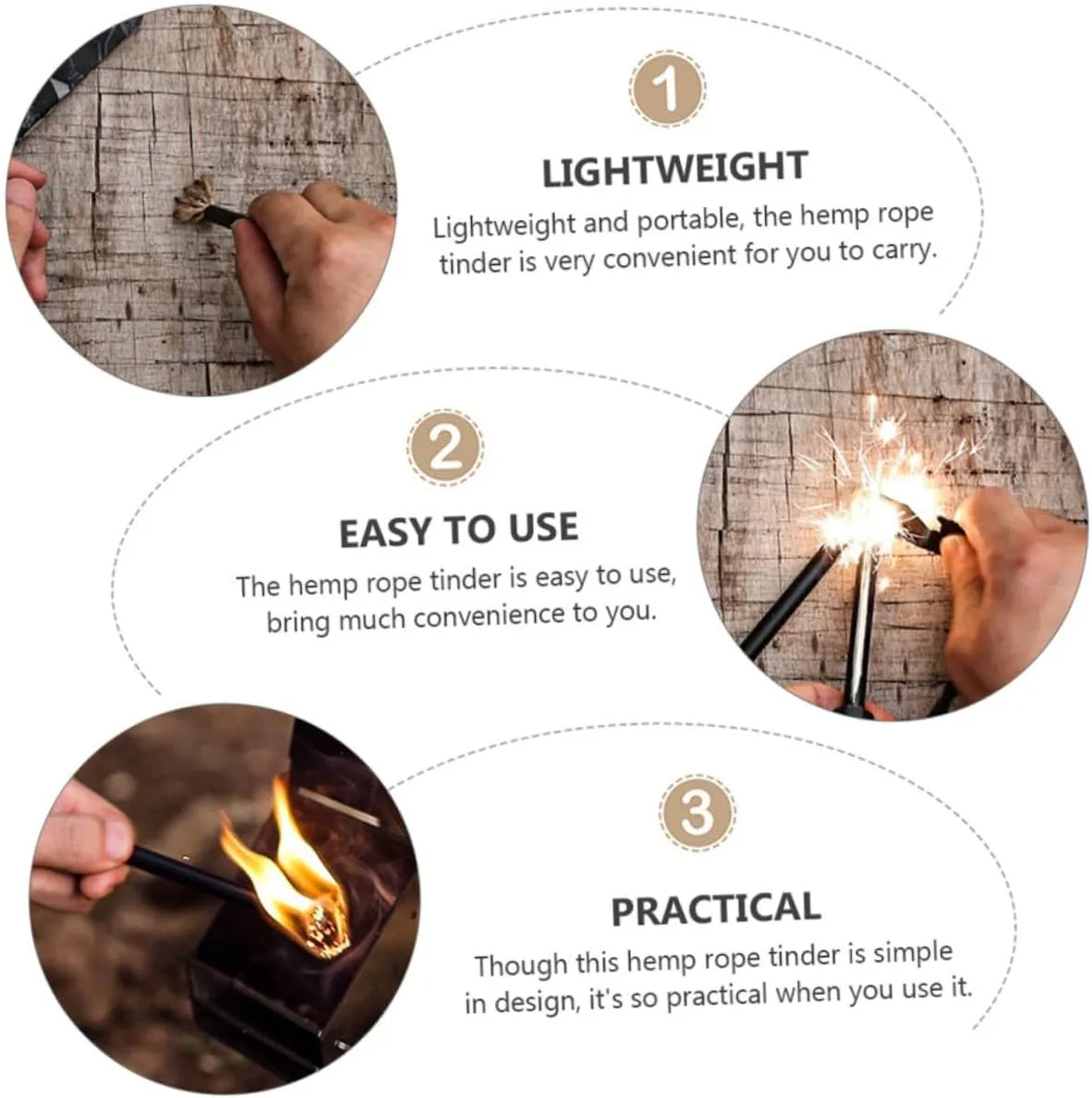 1

LIGHTWEIGHT

Lightweight and portable, the hemp rope tinder is very convenient for you to carry.

2

EASY TO USE

The hemp rope tinder is easy to use, bring much convenience to you.

3

PRACTICAL

Though this hemp rope tinder is simple in design, it's so practical when you use it.