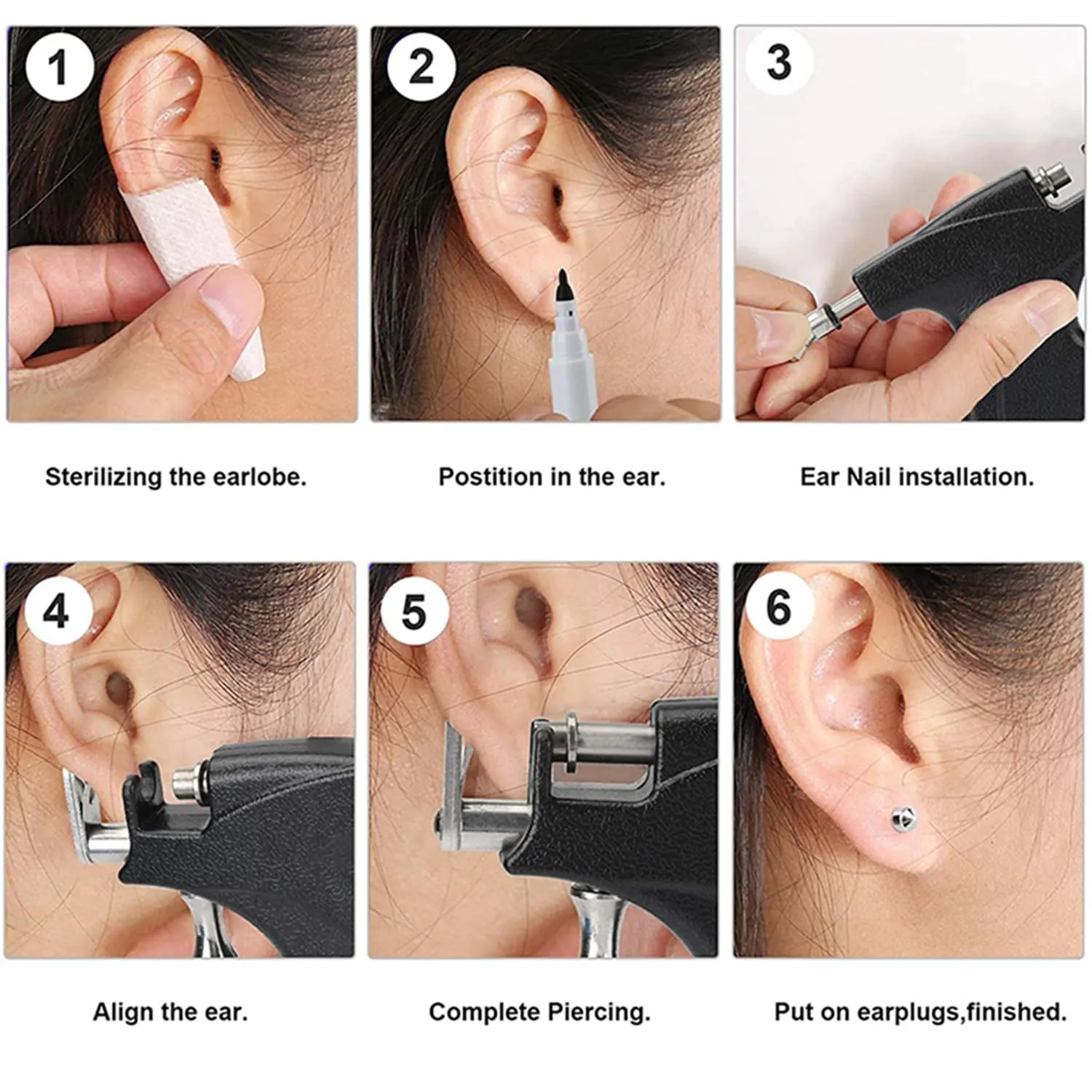 1

Sterilizing the earlobe.

2

Postition in the ear.

3

Ear Nail installation.

4

Align the ear.

5

Complete Piercing.

6

Put on earplugs,finished.