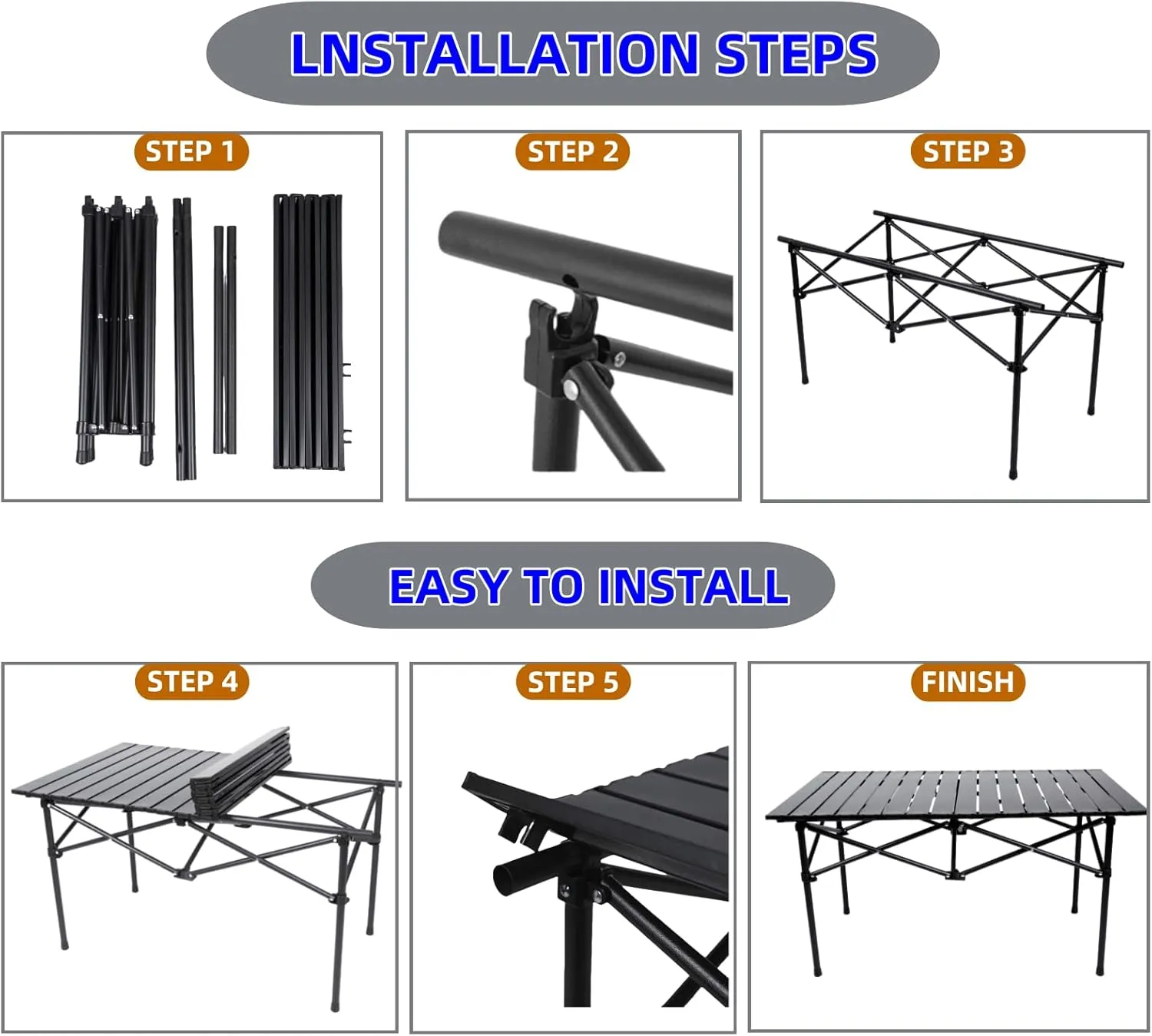 LNSTALLATION STEPS

STEP 1

STEP 2

STEP 3

EASY TO INSTALL

STEP 4

STEP 5

FINISH