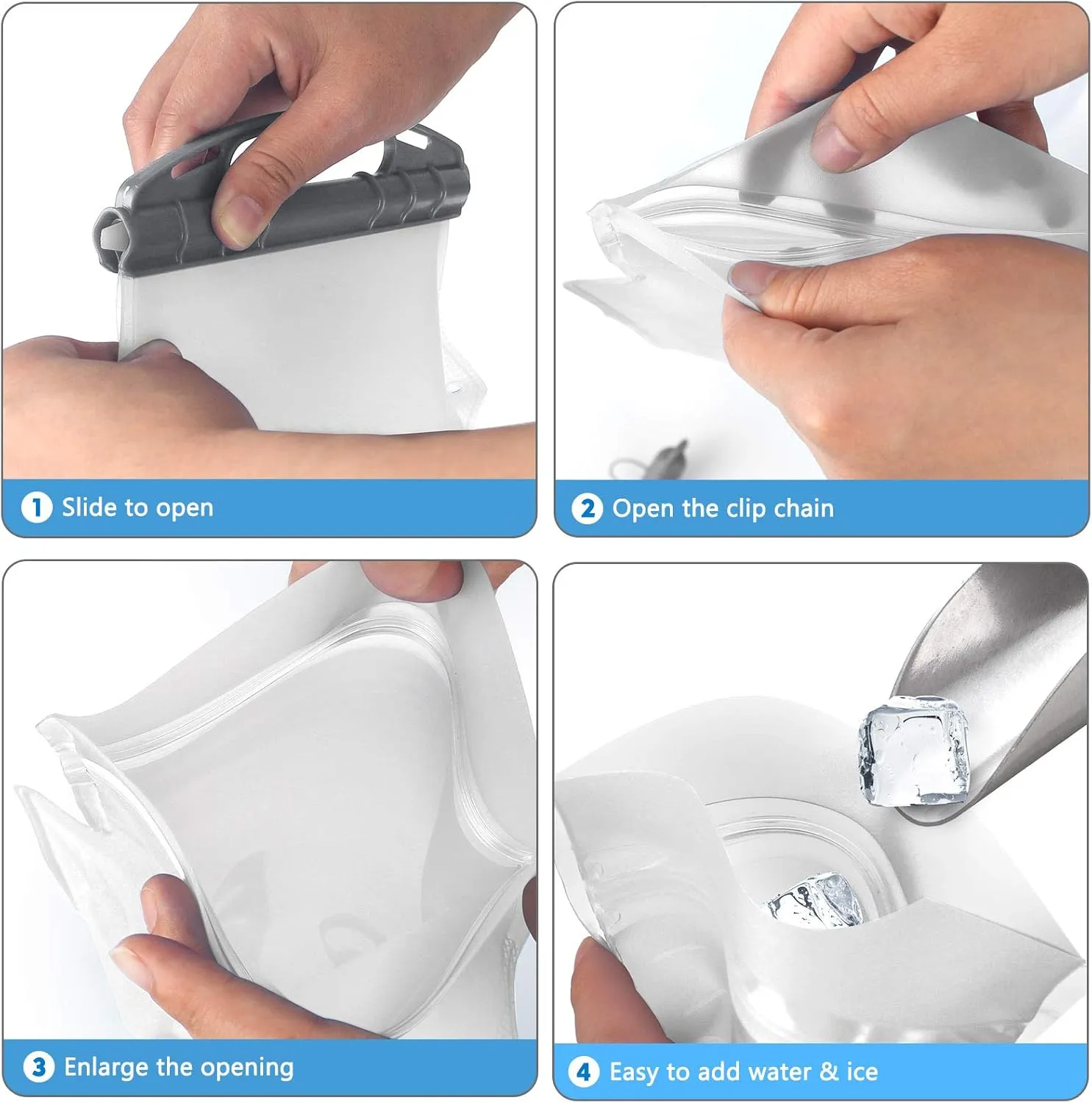 1 Slide to open

2 Open the clip chain

3 Enlarge the opening

4 Easy to add water & ice