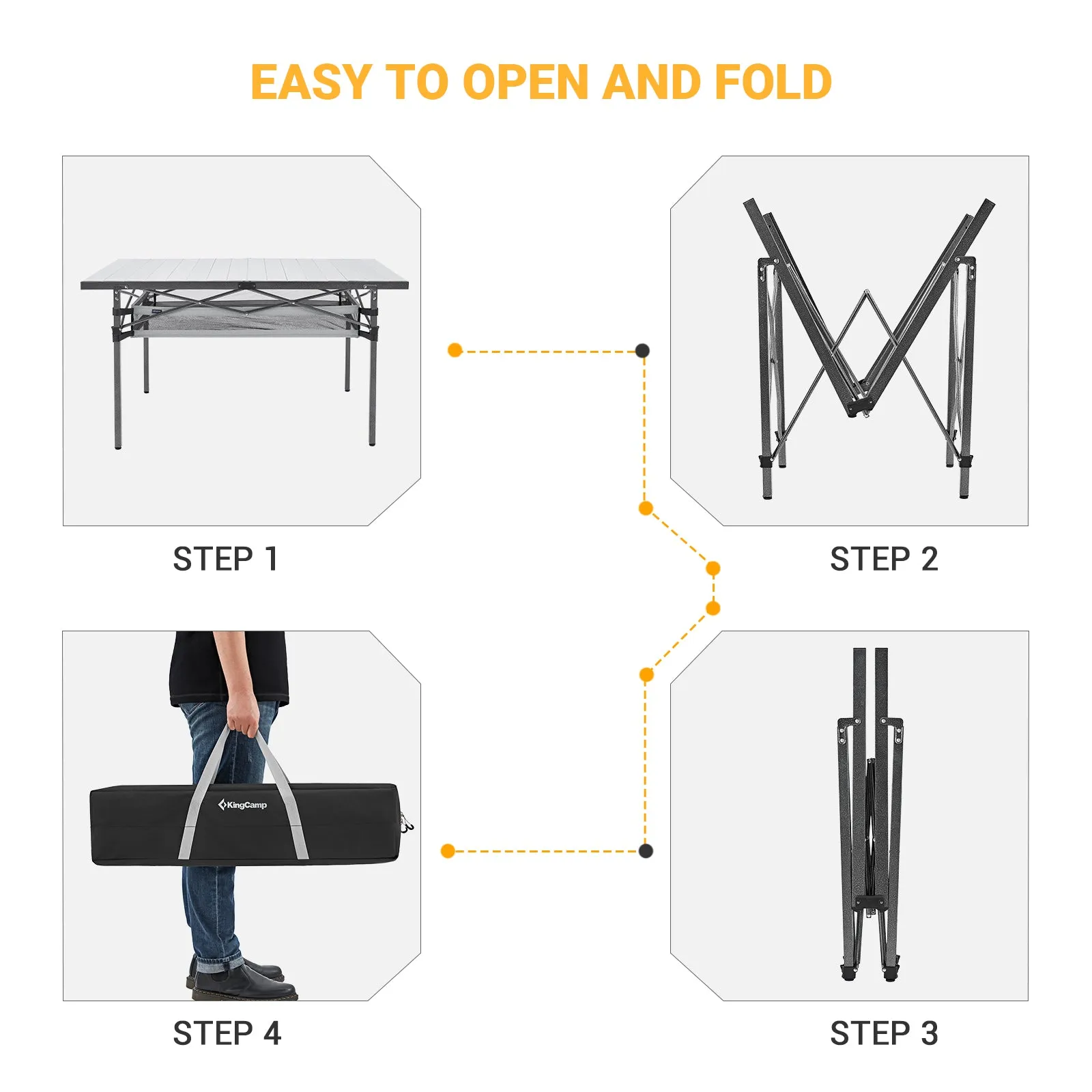 EASY TO OPEN AND FOLD

STEP 1

STEP 2

KingCamp

STEP 4

STEP 3