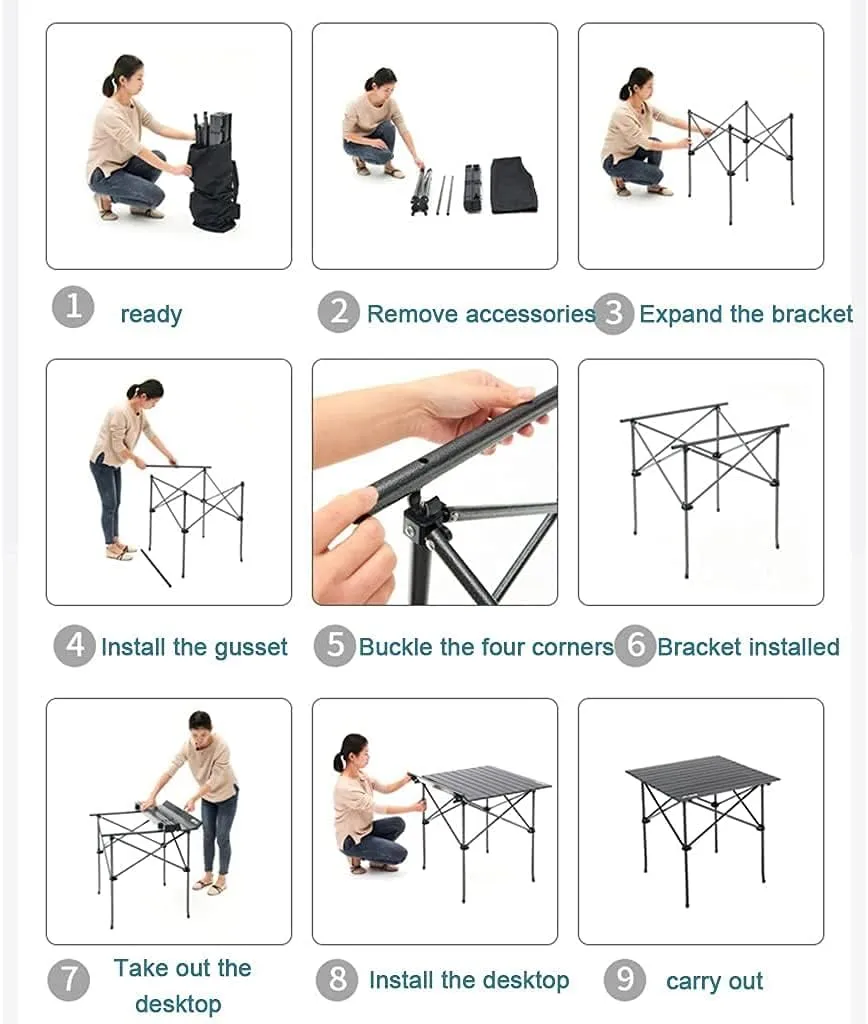 1 ready

2 Remove accessories

3 Expand the bracket

4 Install the gusset

5 Buckle the four corners

6 Bracket installed

7 Take out the desktop

8 Install the desktop

9 carry out