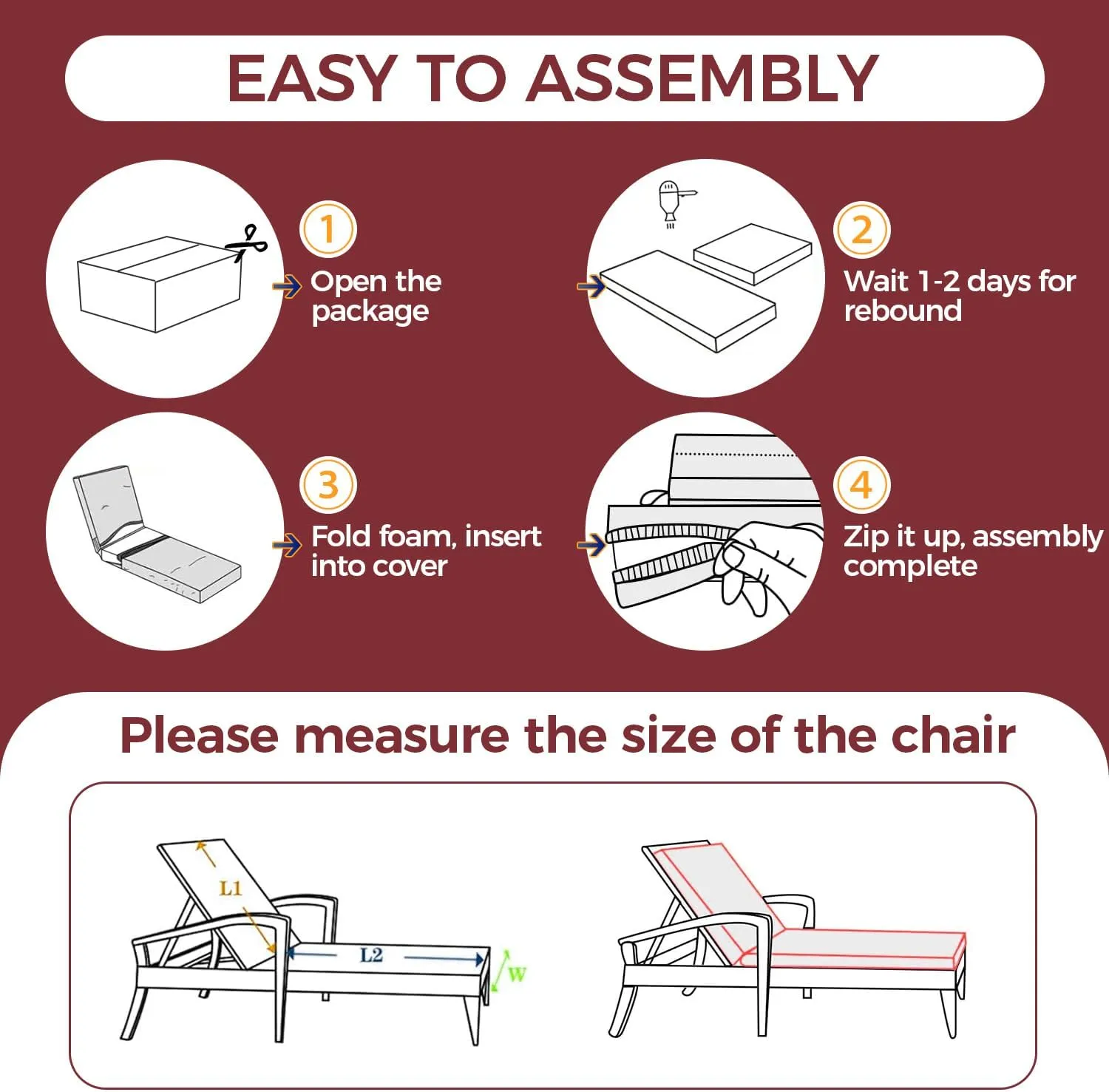 EASY TO ASSEMBLY

1
Open the package

2
Wait 1-2 days for rebound

3
Fold foam, insert into cover

4
Zip it up, assembly complete

Please measure the size of the chair

L1
L2
W