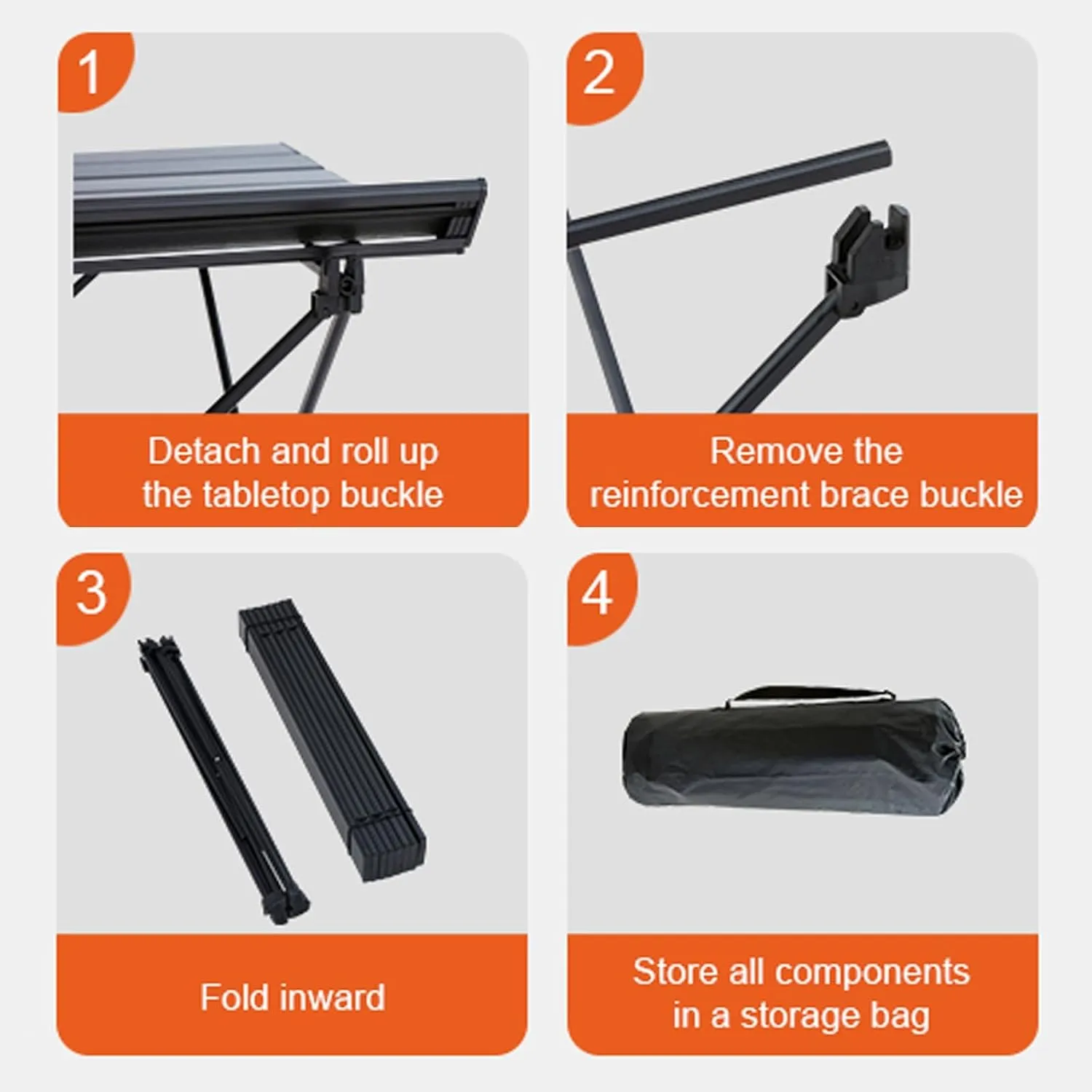 1

Detach and roll up the tabletop buckle

2

Remove the reinforcement brace buckle

3

Fold inward

4

Store all components in a storage bag