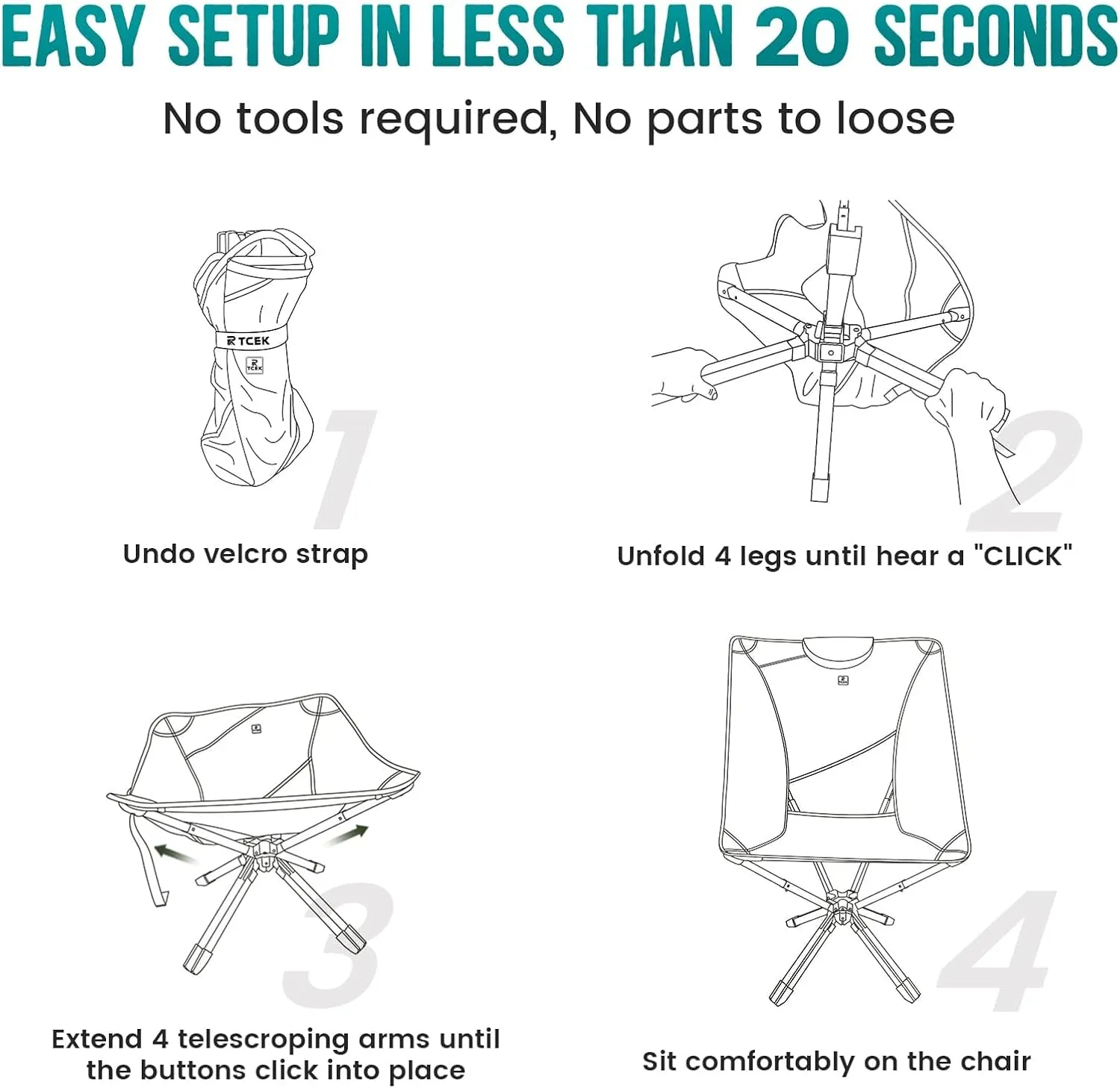 EASY SETUP IN LESS THAN 20 SECONDS

No tools required, No parts to loose

TCEK

TCEK

1

Undo velcro strap

2

Unfold 4 legs until hear a "CLICK"

3

Extend 4 telescroping arms until the buttons click into place

4

Sit comfortably on the chair