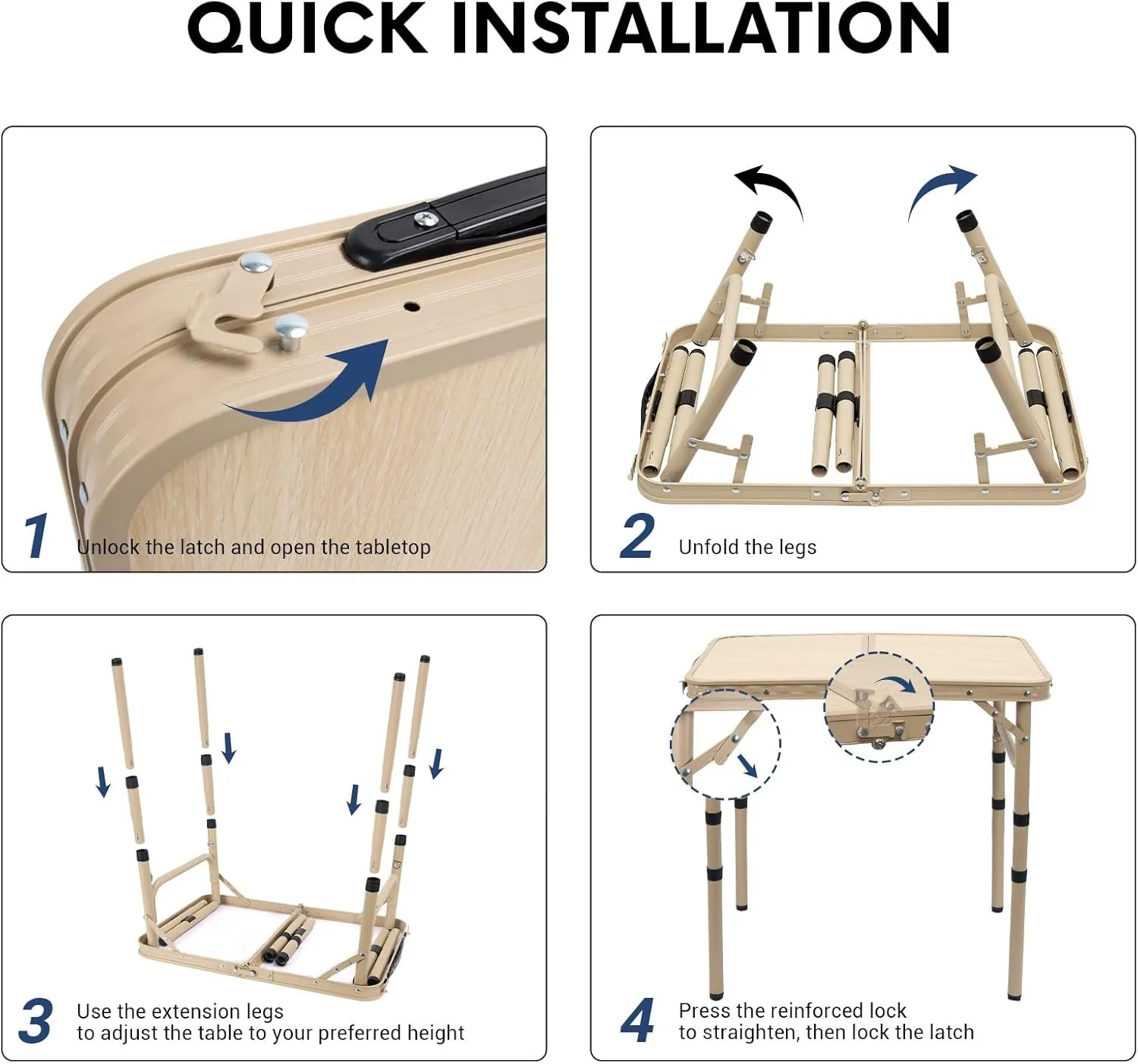 QUICK INSTALLATION

1 Unlock the latch and open the tabletop

2 Unfold the legs

3 Use the extension legs to adjust the table to your preferred height

4 Press the reinforced lock to straighten, then lock the latch